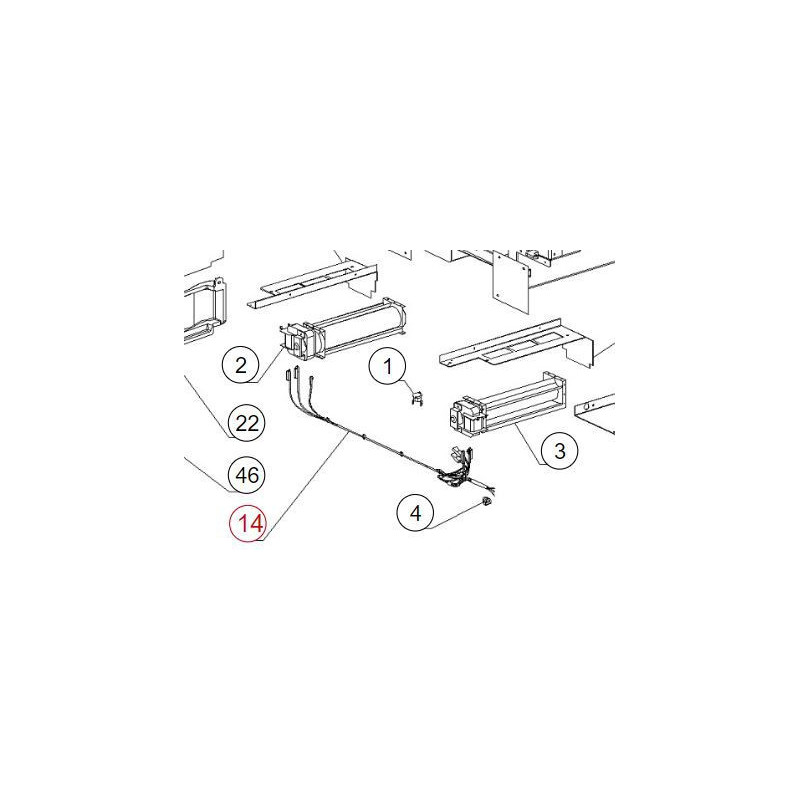 2
1
22
3
46
4
14