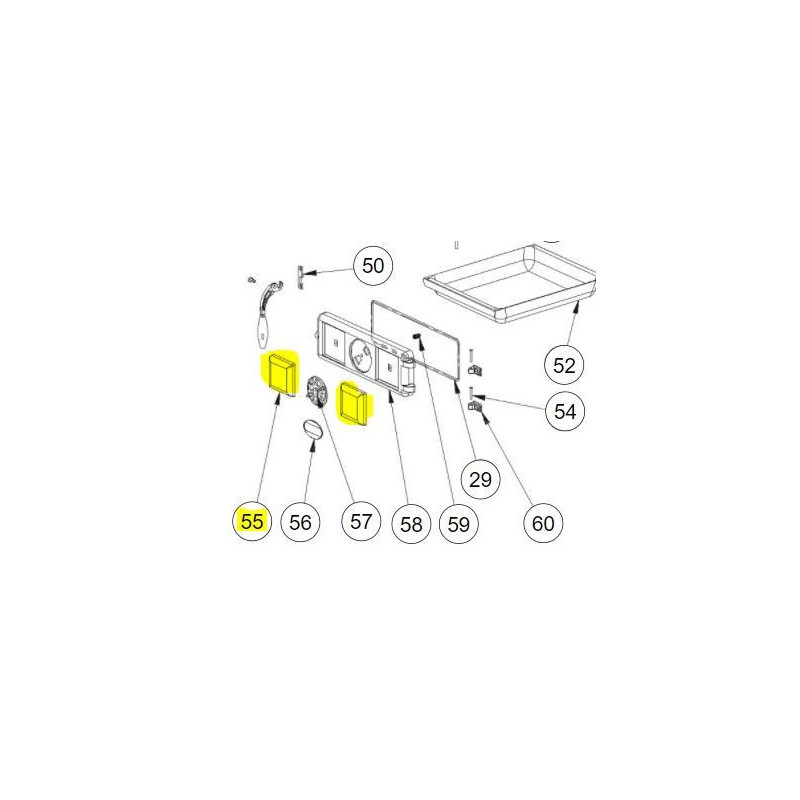 50

52

54

29

55 56 57 58 59 60