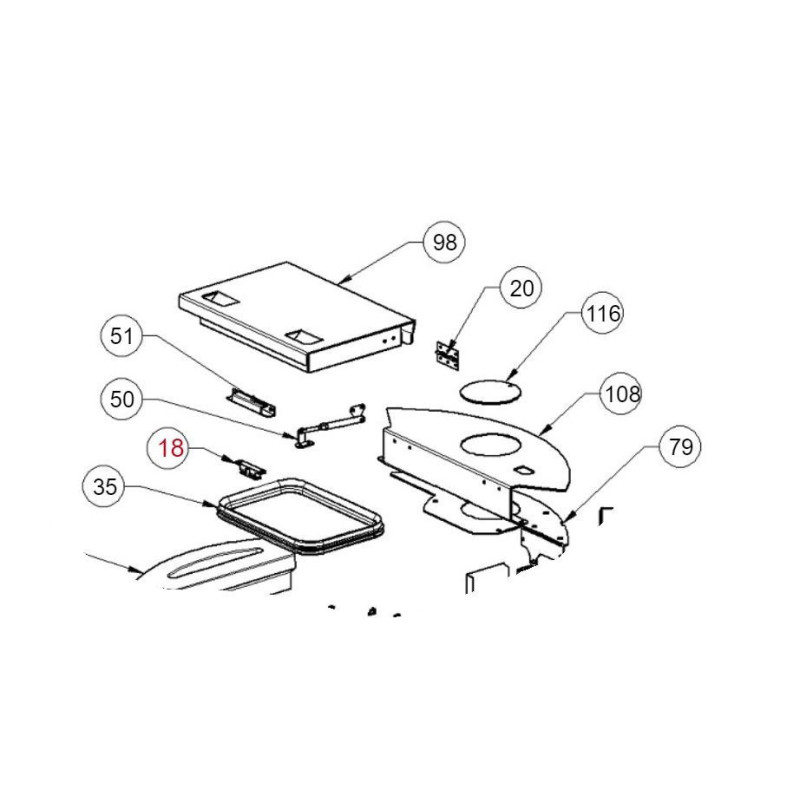 98
20
116
51
108
50
79
18
35