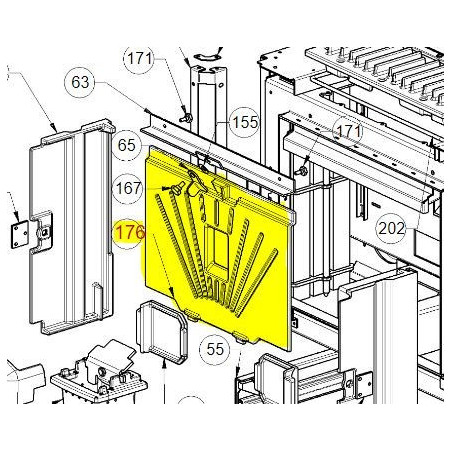 171
63
155
171
65
167
176
202
55