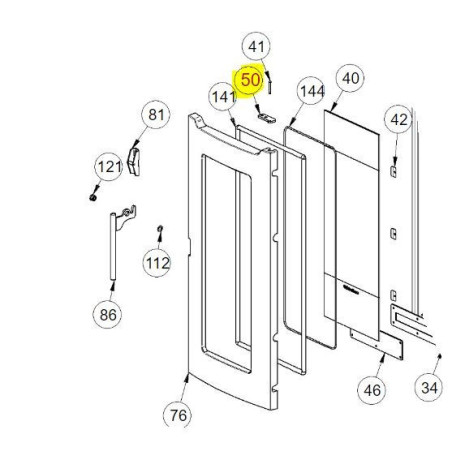 41
50
141
144
40
81
42
121
112
86
46
34
76