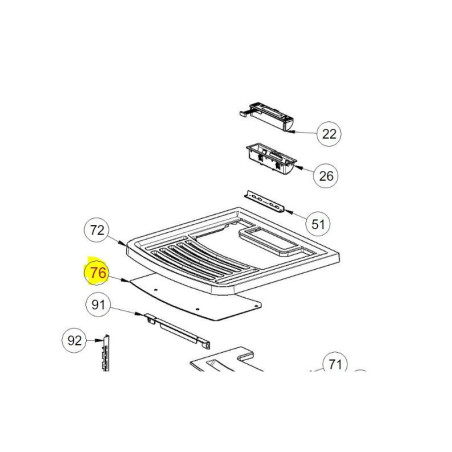 22
26
51
72
76
91
92
71