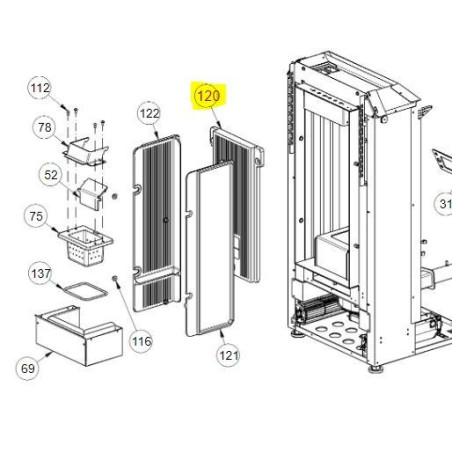 112
78
52
75
137
69
122
116
120
121
31